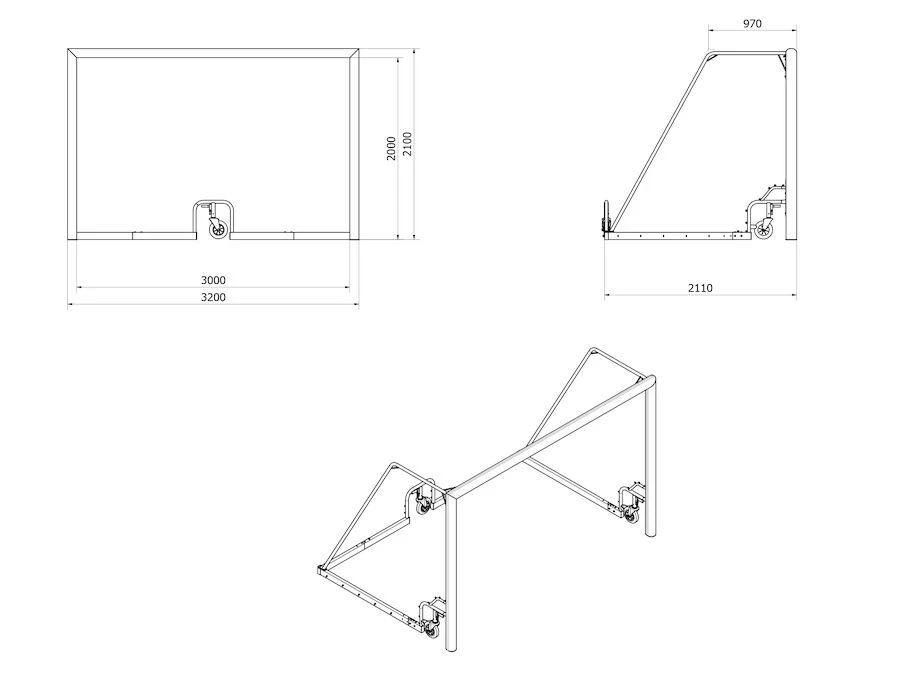 2000
2100
3000
3200
970
2110