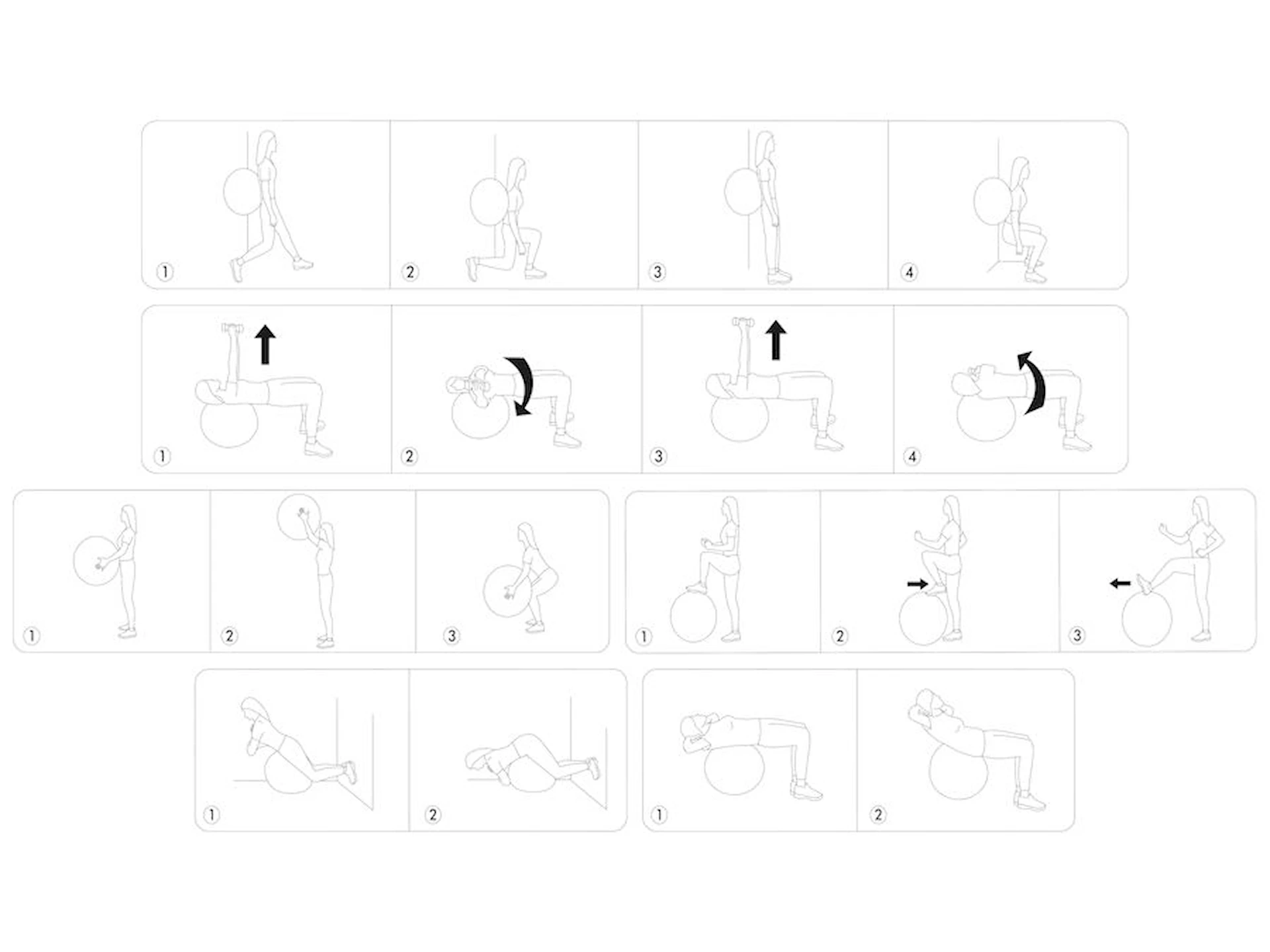 1 2 3 4

1 2 3 4

1 2 3

1 2 3

1 2

1 2